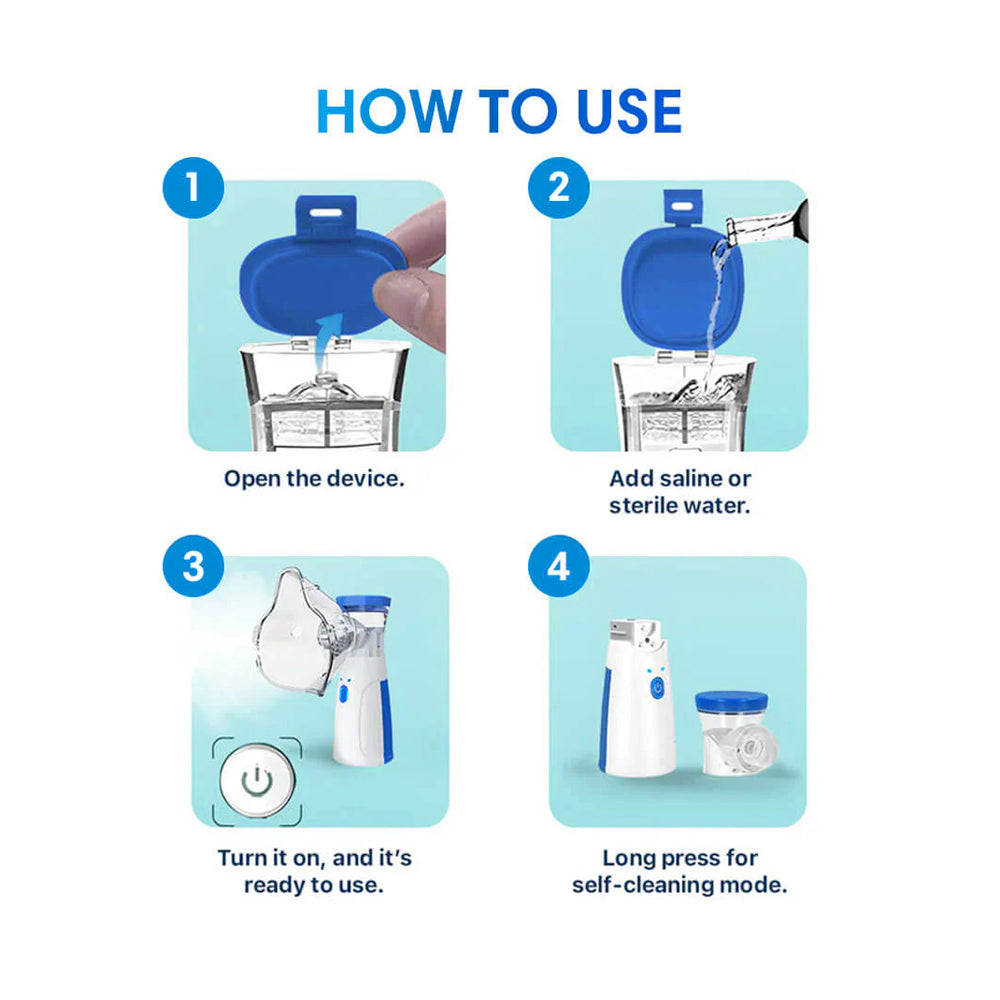 HOW TO USE

1

Open the device.

2

Add saline or sterile water.

3

Turn it on, and it's ready to use.

4

Long press for self-cleaning mode.