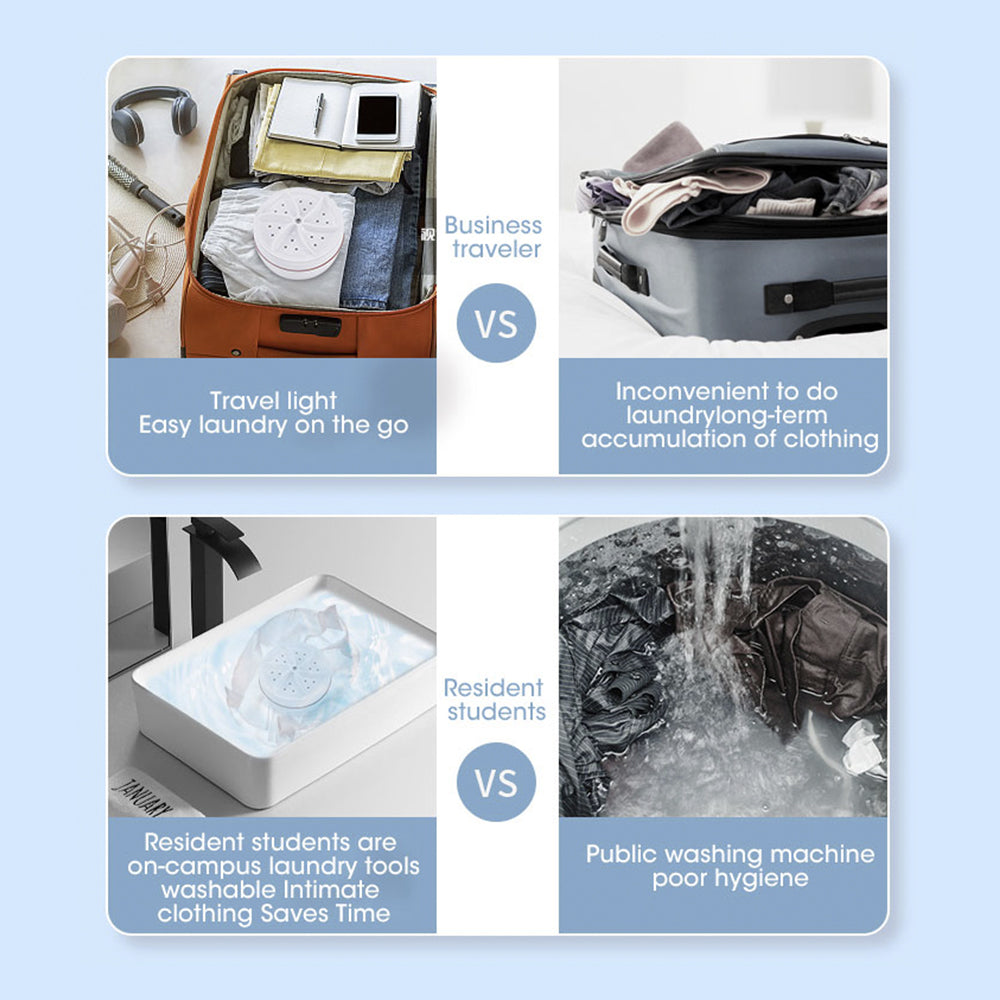 Business traveler

VS

Travel light
Easy laundry on the go

Inconvenient to do laundrylong-term accumulation of clothing

Resident students

VS

JANUARY

Resident students are on-campus laundry tools washable Intimate clothing Saves Time

Public washing machine poor hygiene